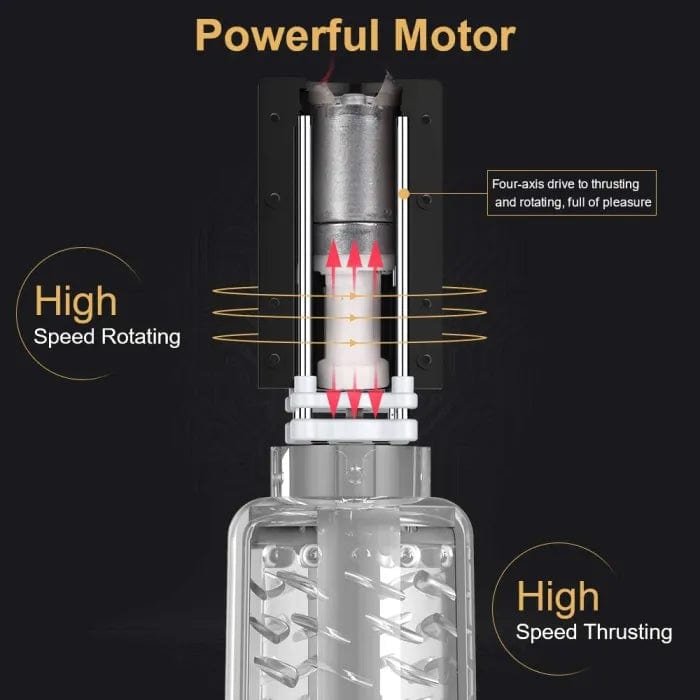 Powerful Motor

Four-axis drive to thrusting and rotating, full of pleasure

High
Speed Rotating

High
Speed Thrusting