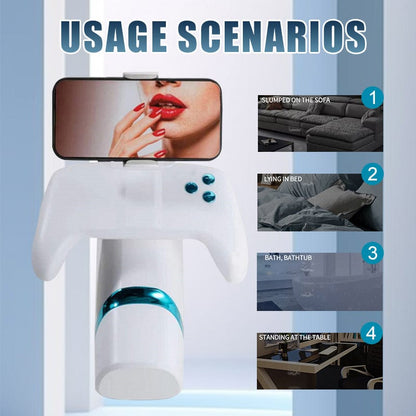 USAGE SCENARIOS

SLUMPED ON THE SOFA
1

LYING IN BED
2

BATH, BATHTUB
3

STANDING AT THE TABLE
4